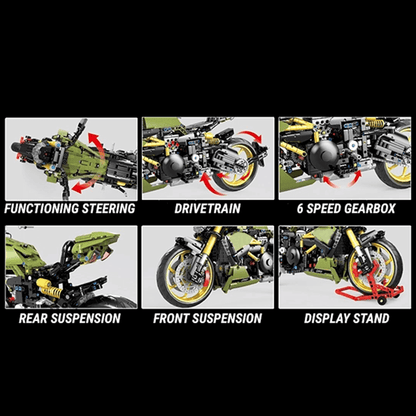 FUNCTIONING STEERING

DRIVETRAIN

6 SPEED GEARBOX

REAR SUSPENSION

FRONT SUSPENSION

DISPLAY STAND