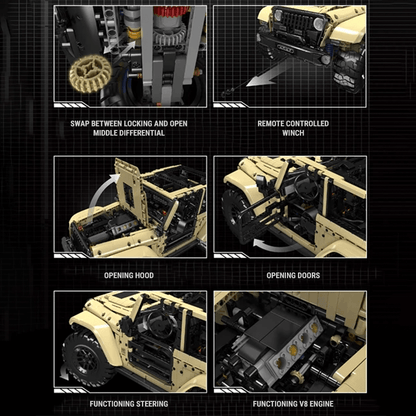 SWAP BETWEEN LOCKING AND OPEN MIDDLE DIFFERENTIAL

REMOTE CONTROLLED WINCH

OPENING HOOD

OPENING DOORS

FUNCTIONING STEERING

FUNCTIONING V8 ENGINE