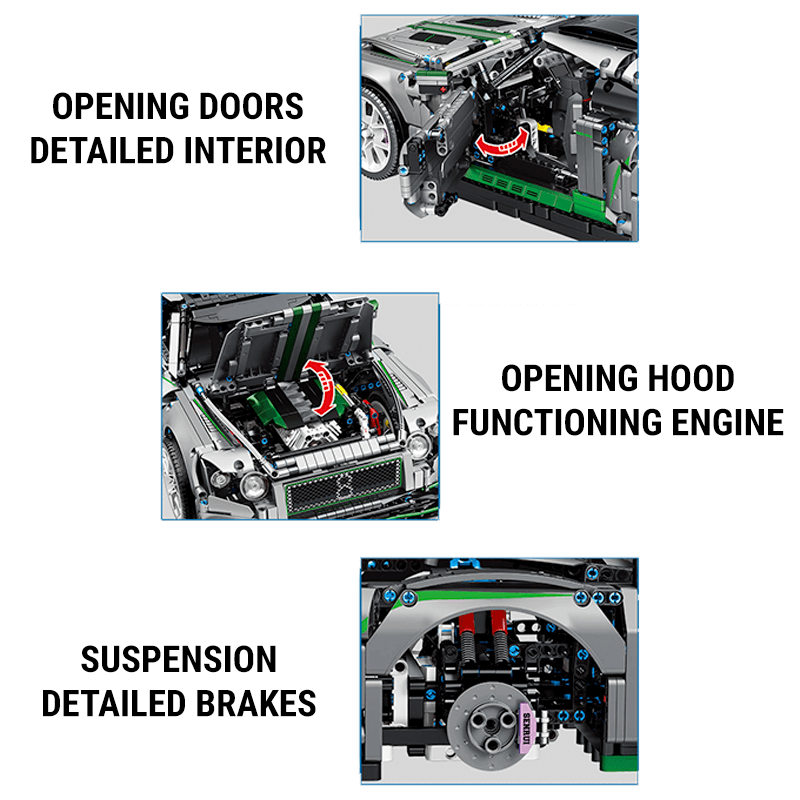 OPENING DOORS
DETAILED INTERIOR

OPENING HOOD
FUNCTIONING ENGINE

SUSPENSION
DETAILED BRAKES

SEMBO