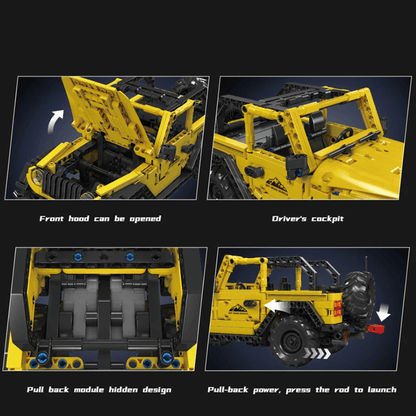 Front hood can be opened

Driver's cockpit

Pull back module hidden design

Pull-back power, press the rod to launch