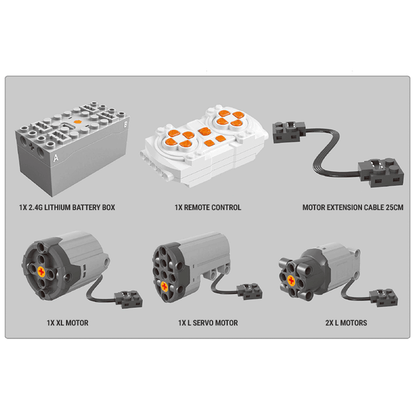 A

B

1X 2.4G LITHIUM BATTERY BOX

1X REMOTE CONTROL

MOTOR EXTENSION CABLE 25CM

1X XL MOTOR

1X L SERVO MOTOR

2X L MOTORS