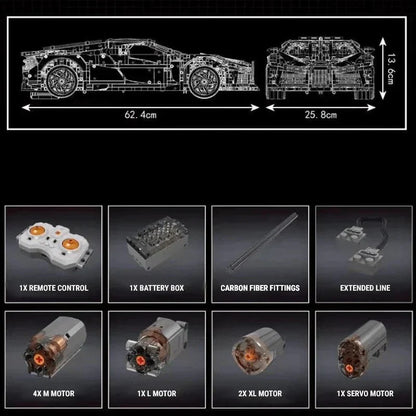 62.4cm

25.8cm

13.6cm

1X REMOTE CONTROL

1X BATTERY BOX

CARBON FIBER FITTINGS

EXTENDED LINE

4X M MOTOR

1X L MOTOR

2X XL MOTOR

1X SERVO MOTOR