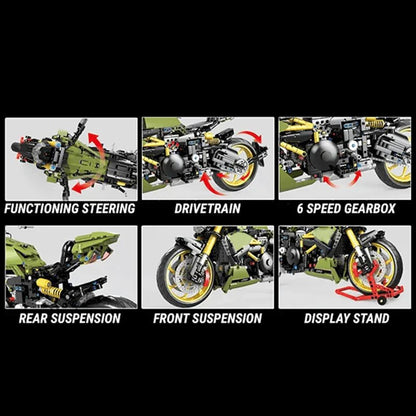 FUNCTIONING STEERING

DRIVETRAIN

6 SPEED GEARBOX

REAR SUSPENSION

FRONT SUSPENSION

DISPLAY STAND