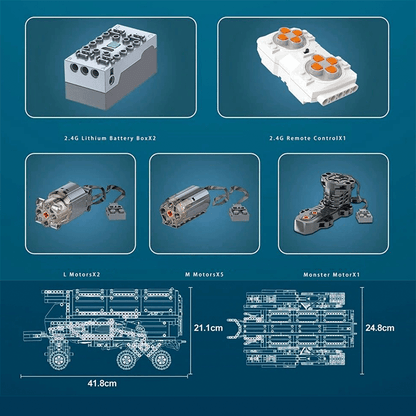 2.4G Lithium Battery BoxX2

2.4G Remote ControlX1

L MotorsX2

M MotorsX5

Monster MotorX1

21.1cm

41.8cm

24.8cm