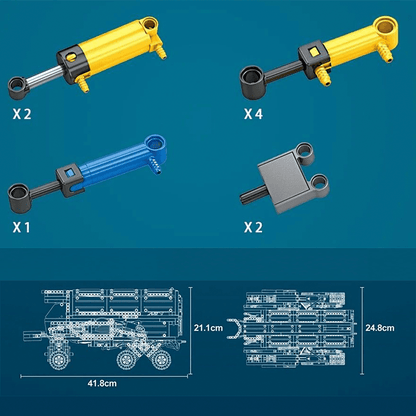 X 2

X 4

X 1

X 2

21.1cm

41.8cm

24.8cm