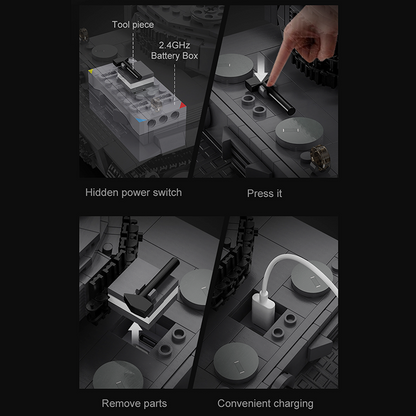 Tool piece

2.4GHz
Battery Box

Hidden power switch

Press it

Remove parts

Convenient charging