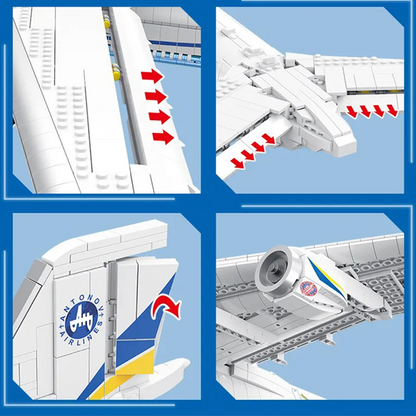 ANTONOV AIRLINES