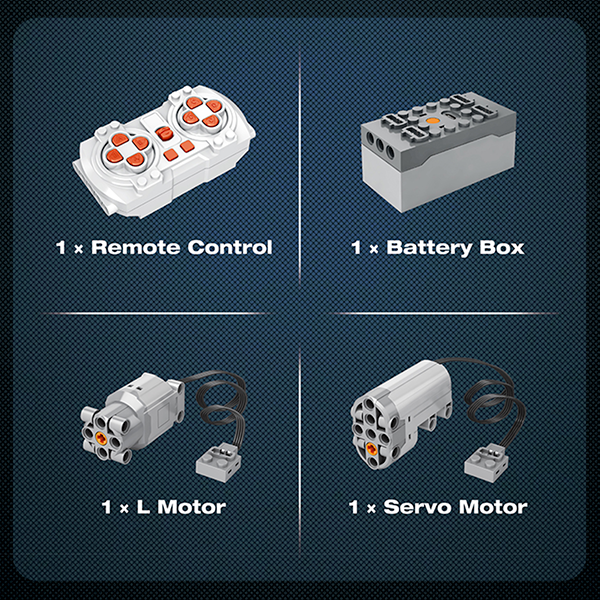 1 × Remote Control

1 × Battery Box

1 × L Motor

1 × Servo Motor