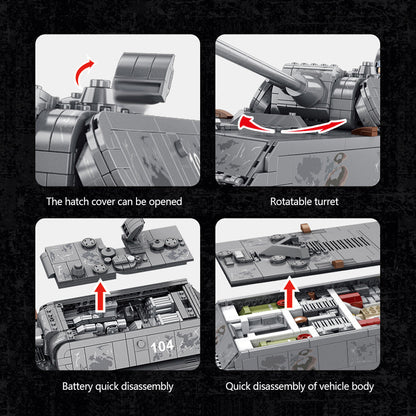 The hatch cover can be opened

Rotatable turret

104

Battery quick disassembly

Quick disassembly of vehicle body